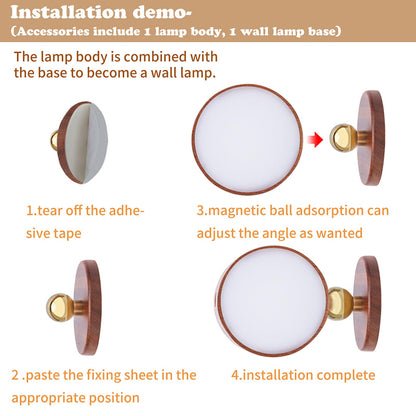 Installation demo-
(Accessories include 1 lamp body, 1 wall lamp base)

The lamp body is combined with the base to become a wall lamp.

1.tear off the adhesive tape

3.magnetic ball adsorption can adjust the angle as wanted

2 .paste the fixing sheet in the appropriate position

4.installation complete